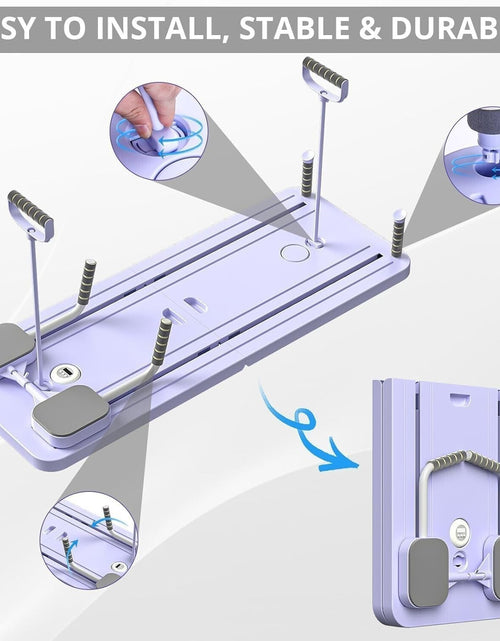 SY TO INSTALL, STABLE & DURAB