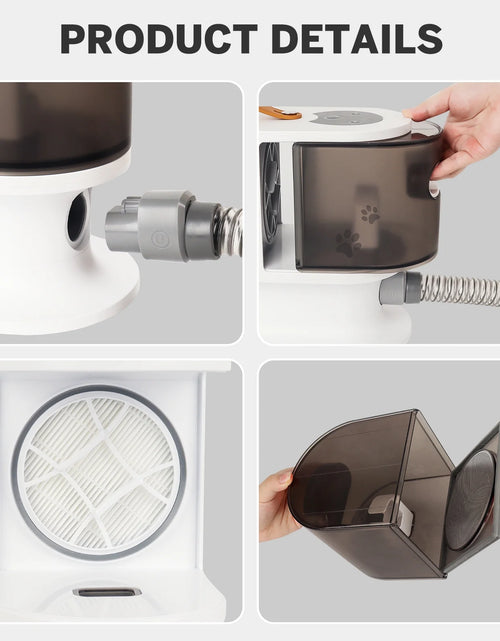 PRODUCT DETAILS